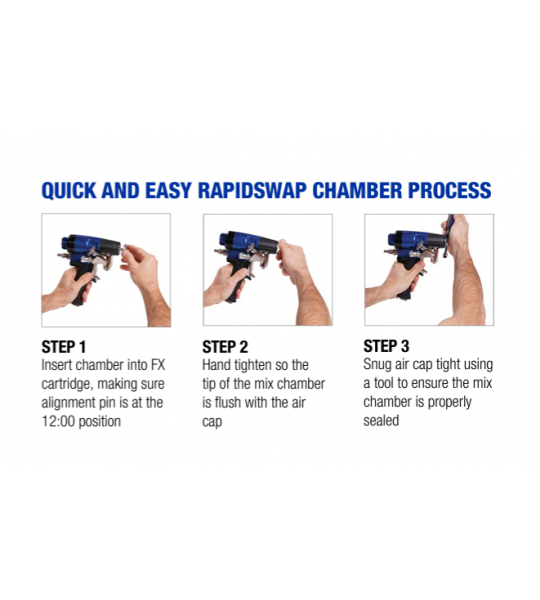 QUICK AND EASY RAPIDSWAP CHAMBER PROCESS

STEP 1
Insert chamber into FX cartridge, making sure alignment pin is at the 12:00 position

STEP 2
Hand tighten so the tip of the mix chamber is flush with the air cap

STEP 3
Snug air cap tight using a tool to ensure the mix chamber is properly sealed